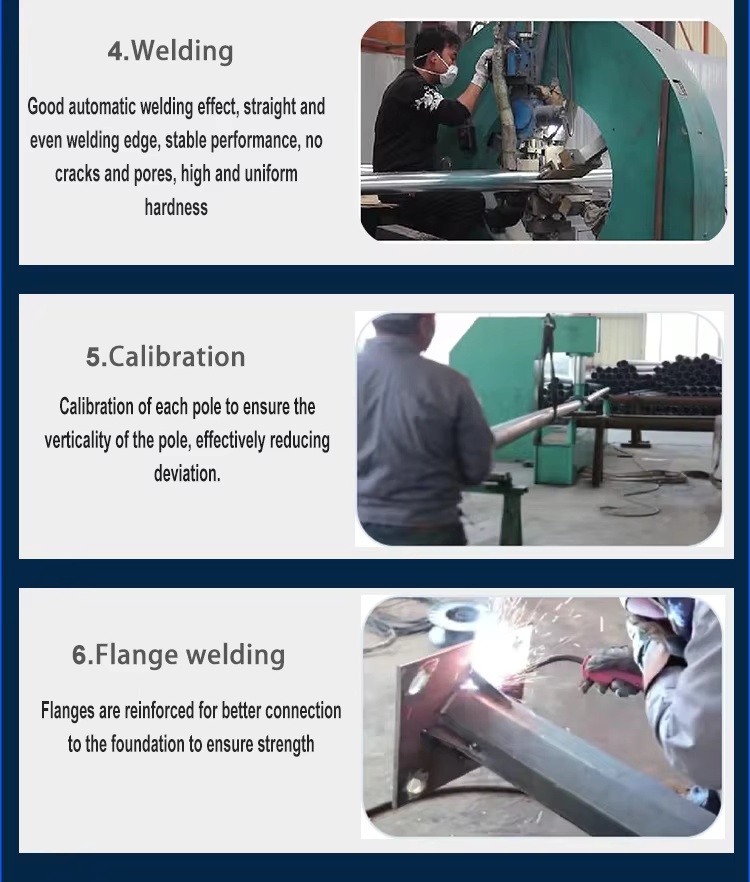 4.Welding

Good automatic welding effect, straight and even welding edge, stable performance, no cracks and pores, high and uniform hardness

5.Calibration

Calibration of each pole to ensure the verticality of the pole, effectively reducing deviation.

6.Flange welding

Flanges are reinforced for better connection to the foundation to ensure strength